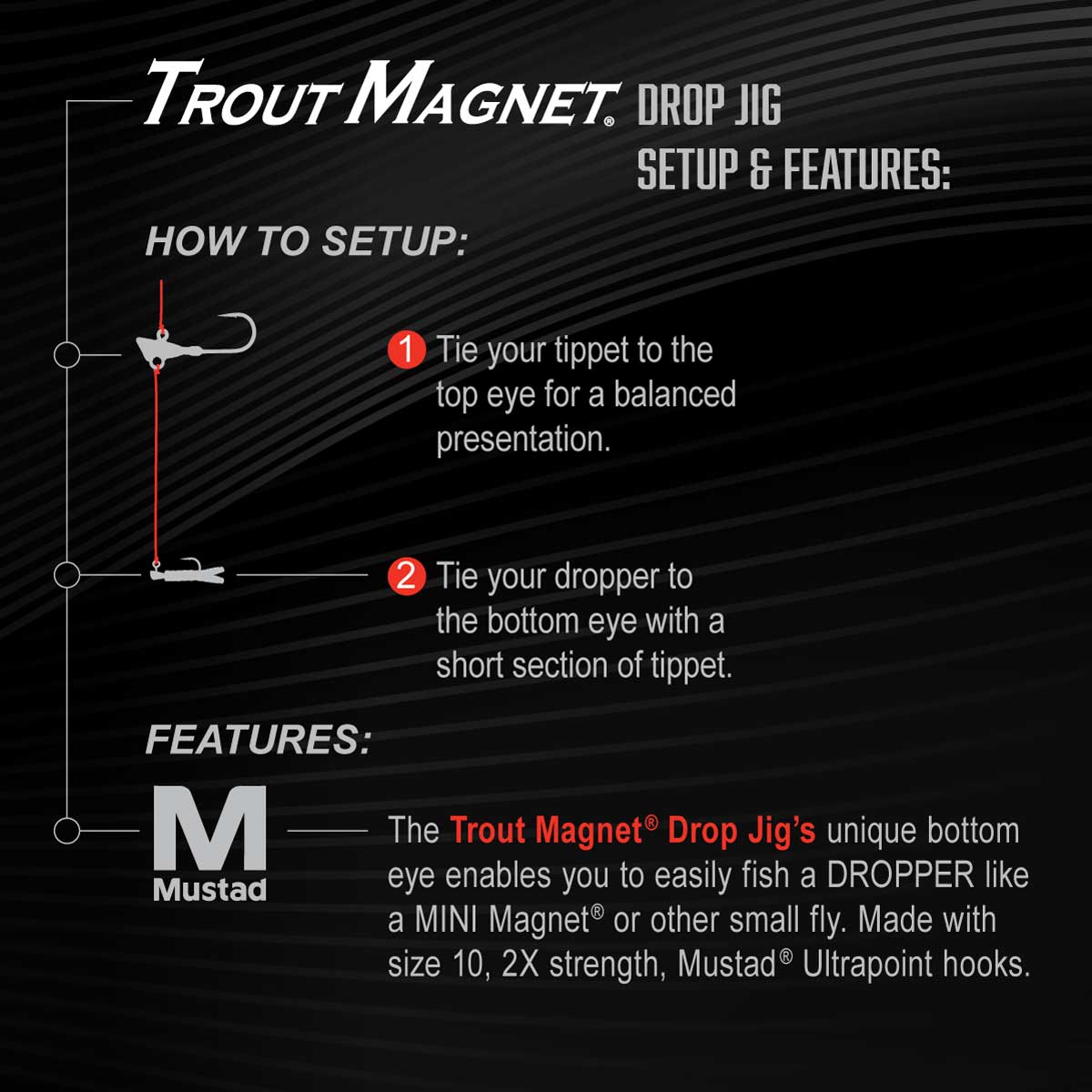 TROUT MAGNET® DROP JIG SETUP & FEATURES:

HOW TO SETUP:

1 Tie your tippet to the top eye for a balanced presentation.

2 Tie your dropper to the bottom eye with a short section of tippet.

FEATURES:

M Mustad

The Trout Magnet® Drop Jig's unique bottom eye enables you to easily fish a DROPPER like a MINI Magnet® or other small fly. Made with size 10, 2X strength, Mustad® Ultrapoint hooks.